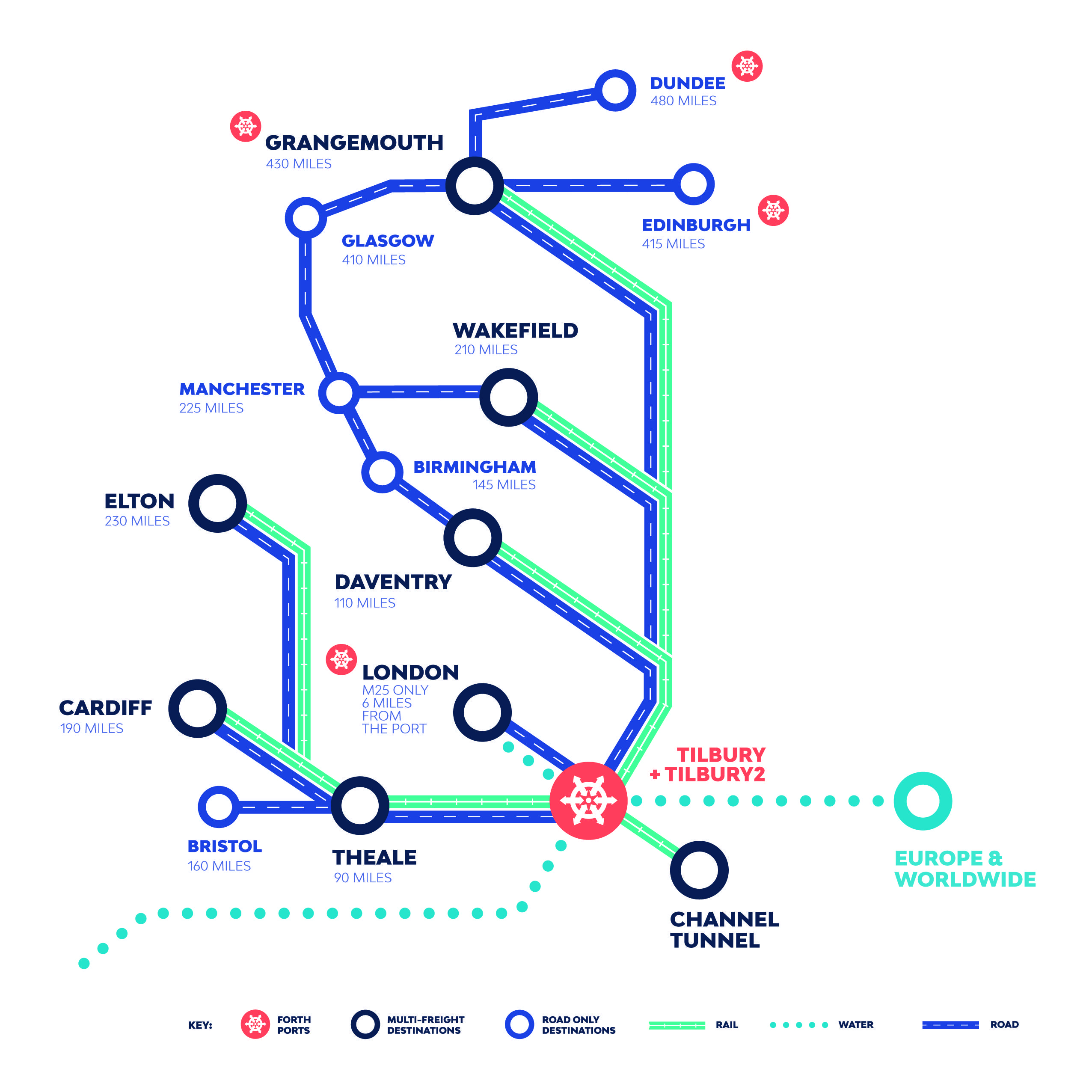 DUNDEE
480 MILES

GRANGEMOUTH
430 MILES

EDINBURGH
415 MILES

GLASGOW
410 MILES

WAKEFIELD
210 MILES

MANCHESTER
225 MILES

BIRMINGHAM
145 MILES

ELTON
230 MILES

DAVENTRY
110 MILES

LONDON
M25 ONLY
6 MILES
FROM
THE PORT

CARDIFF
190 MILES

TILBURY
+ TILBURY2

BRISTOL
160 MILES

THEALE
90 MILES

EUROPE &
WORLDWIDE

CHANNEL
TUNNEL

KEY: FORTH PORTS MULTI-FREIGHT DESTINATIONS ROAD ONLY DESTINATIONS RAIL WATER ROAD